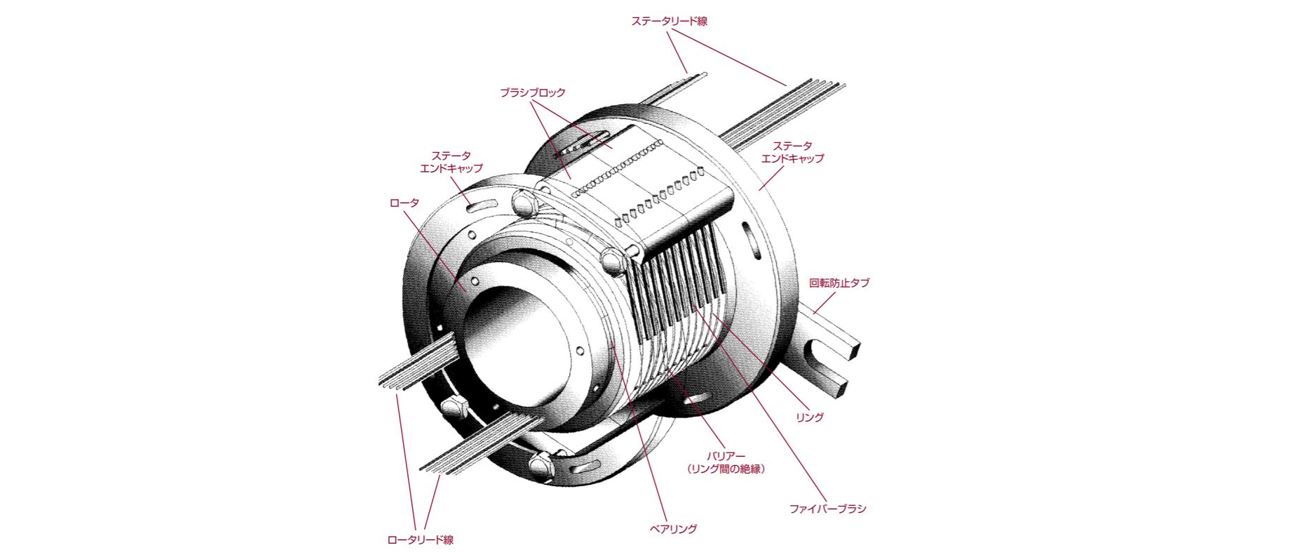 ステータリード線

ブラシブロック

ステータ
エンドキャップ

ステータ
エンドキャップ

ロータ

回転防止タブ

リング

バリアー
(リング間の絶縁)

ファイバーブラシ

ベアリング

ロータリード線